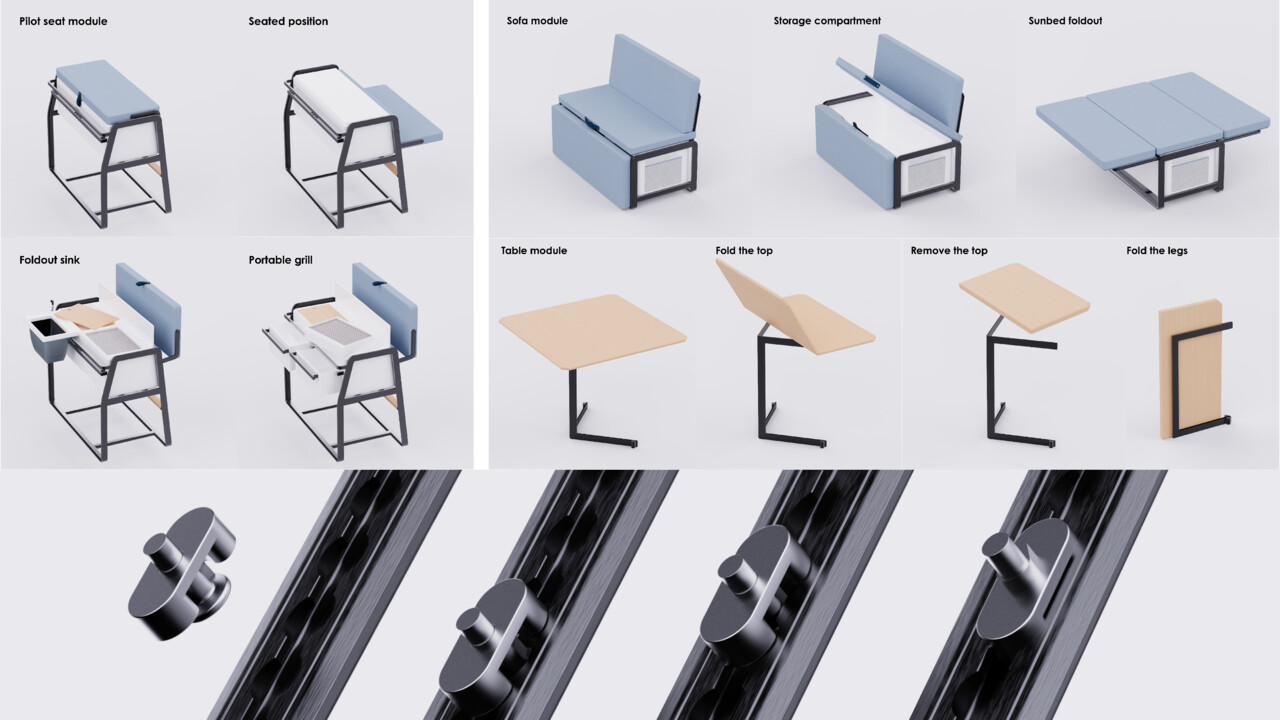 Pilot seat module

Seated position

Foldout sink

Portable grill

Sofa module

Storage compartment

Sunbed foldout

Table module

Fold the top

Remove the top

Fold the legs