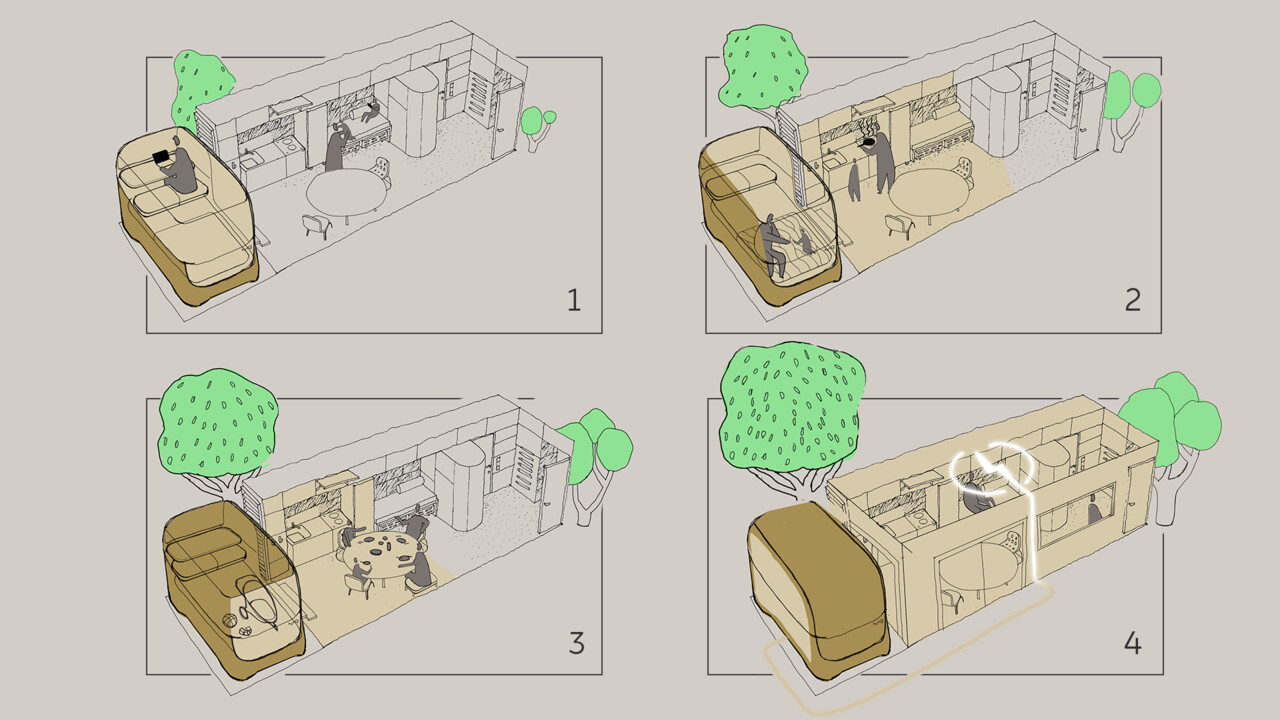 1

2

3

4