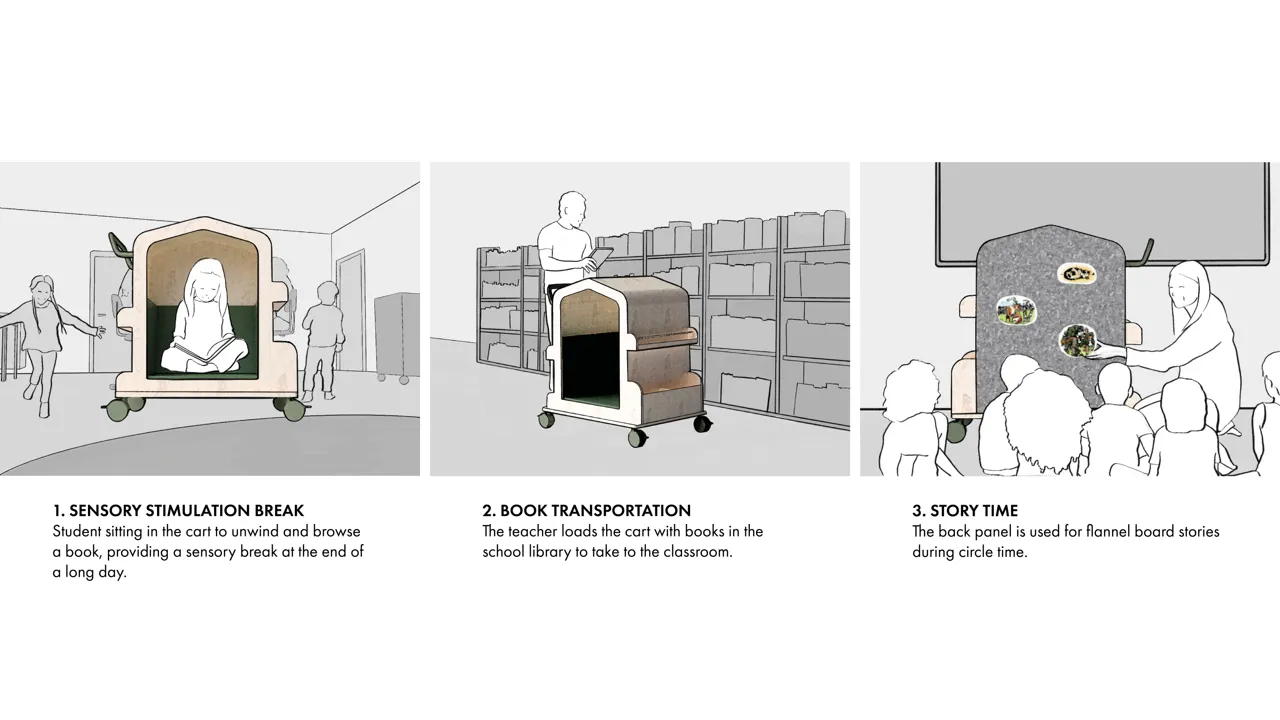 1. SENSORY STIMULATION BREAK
Student sitting in the cart to unwind and browse a book, providing a sensory break at the end of a long day.

2. BOOK TRANSPORTATION
The teacher loads the cart with books in the school library to take to the classroom.

3. STORY TIME
The back panel is used for flannel board stories during circle time.