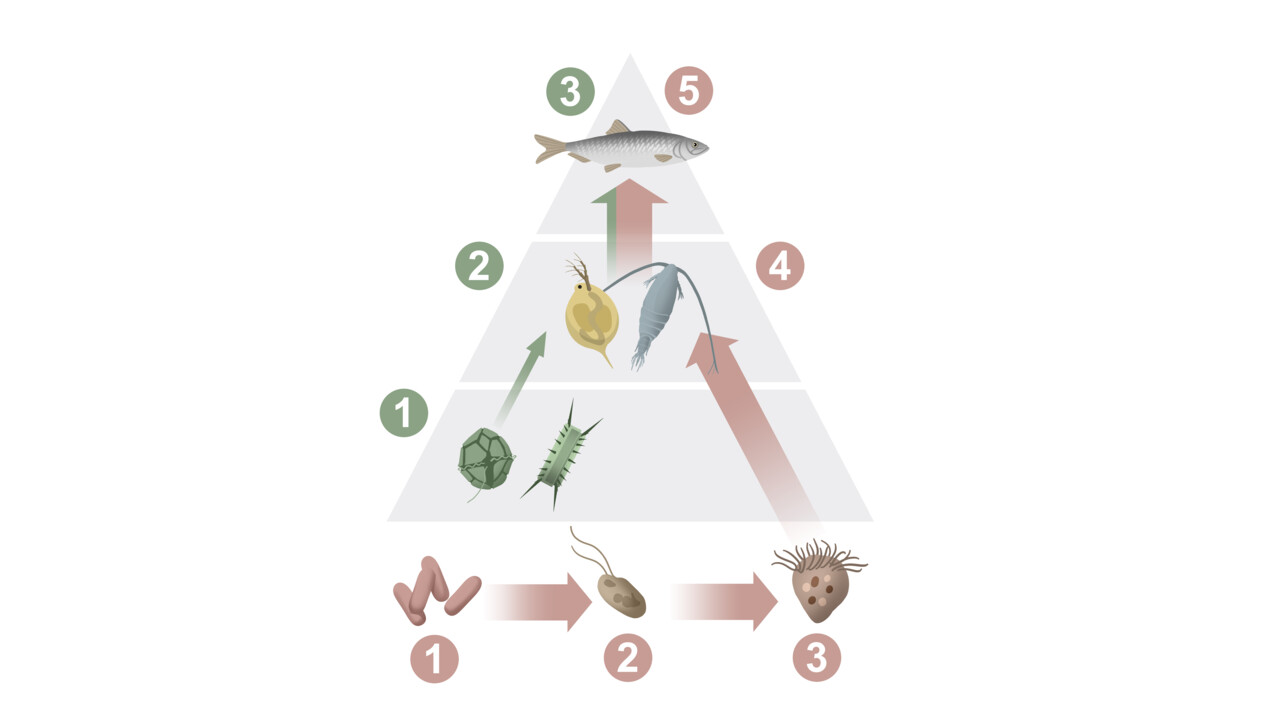 3
5
2
4
1
1
2
3